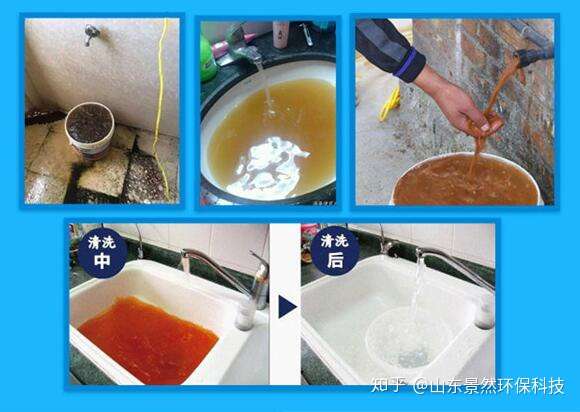 清洗
中

清洗
后

知乎 @山东景然环保科技