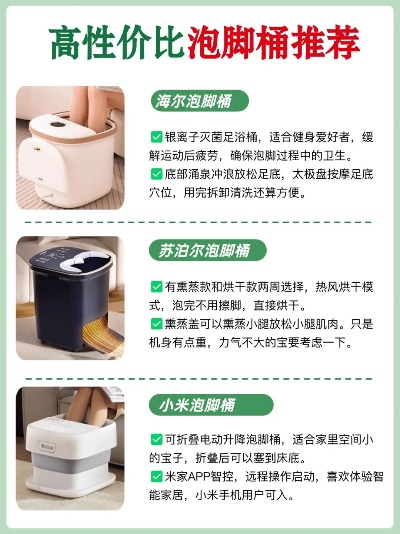 高性价比泡脚桶推荐

海尔泡脚桶

✅银离子灭菌足浴桶，适合健身爱好者，缓解运动后疲劳，确保泡脚过程中的卫生。
✅底部涌泉冲浪放松足底，太极盘按摩足底穴位，用完拆卸清洗还算方便。

苏泊尔泡脚桶

✅有熏蒸款和烘干款两周选择，热风烘干模式，泡完不用擦脚，直接烘干。
✅熏蒸盖可以熏蒸小腿放松小腿肌肉。只是机身有点重，力气不大的宝要考虑一下。

小米泡脚桶

✅可折叠电动升降泡脚桶，适合家里空间小的宝子，折叠后可以塞到床底。
✅米家APP智控，远程操作启动，喜欢体验智能家居，小米手机用户可入。