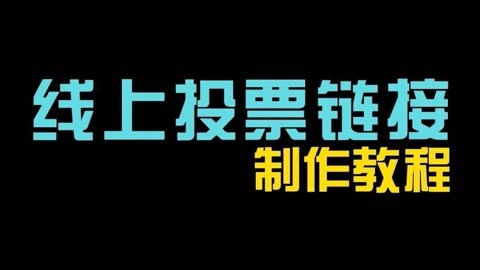 线上投票链接
制作教程